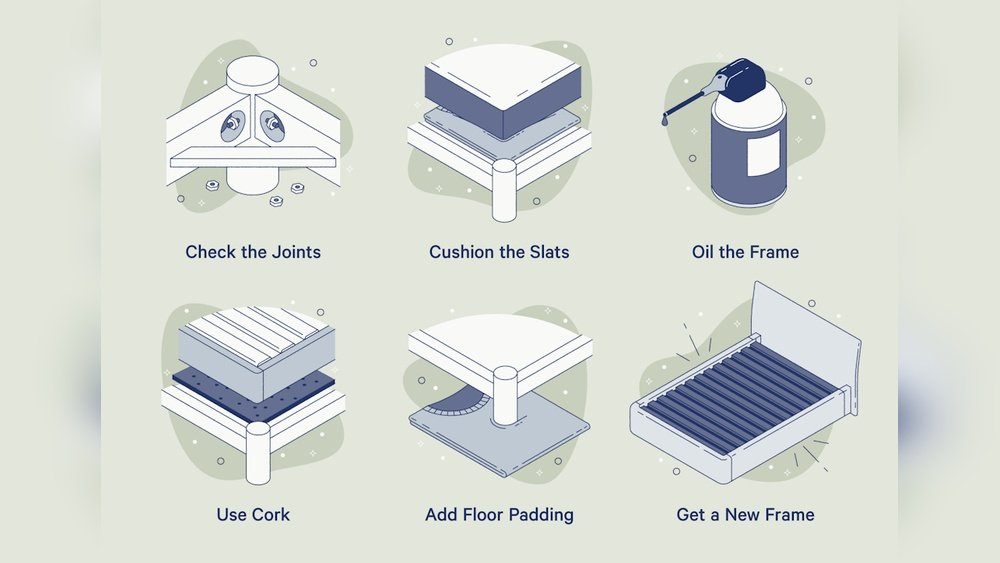 Check the Joints

Cushion the Slats

Oil the Frame

Use Cork

Add Floor Padding

Get a New Frame