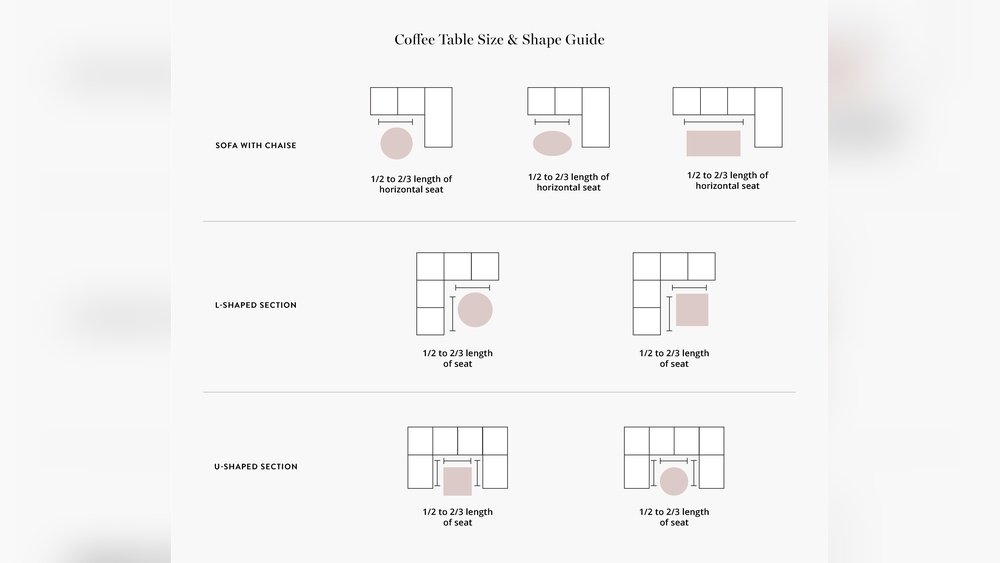 Coffee Table Size & Shape Guide

SOFA WITH CHAISE

1/2 to 2/3 length of horizontal seat

1/2 to 2/3 length of horizontal seat

1/2 to 2/3 length of horizontal seat

L-SHAPED SECTION

1/2 to 2/3 length of seat

1/2 to 2/3 length of seat

U-SHAPED SECTION

1/2 to 2/3 length of seat

1/2 to 2/3 length of seat